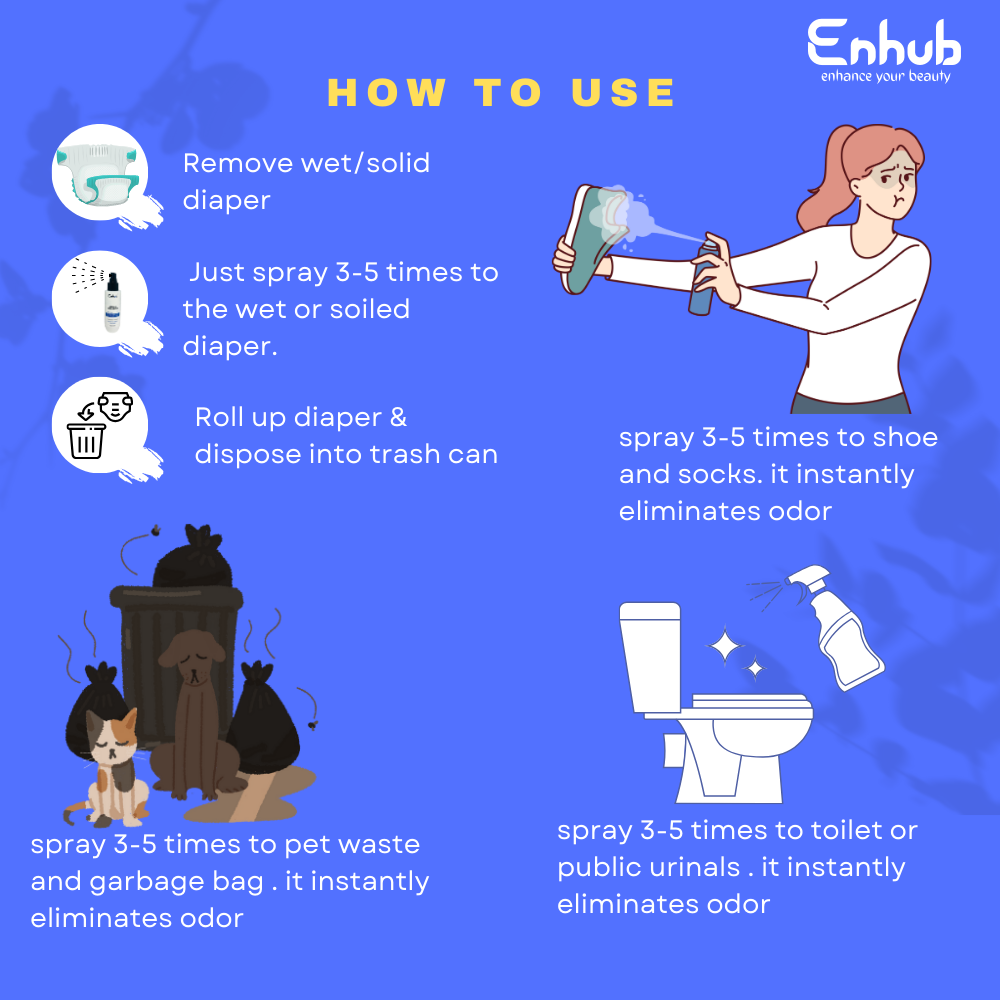 Enhub
enhance your beauty

HOW TO USE

Remove wet/solid diaper

Just spray 3-5 times to the wet or soiled diaper.

Roll up diaper & dispose into trash can

spray 3-5 times to shoe and socks. it instantly eliminates odor

spray 3-5 times to pet waste and garbage bag . it instantly eliminates odor

spray 3-5 times to toilet or public urinals . it instantly eliminates odor