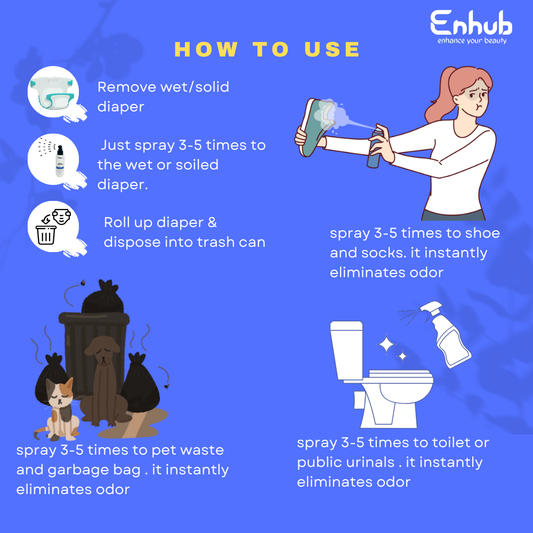 Enhub
enhance your beauty

HOW TO USE

Remove wet/solid diaper

Just spray 3-5 times to the wet or soiled diaper.

Roll up diaper & dispose into trash can

spray 3-5 times to shoe and socks. it instantly eliminates odor

spray 3-5 times to pet waste and garbage bag . it instantly eliminates odor

spray 3-5 times to toilet or public urinals . it instantly eliminates odor